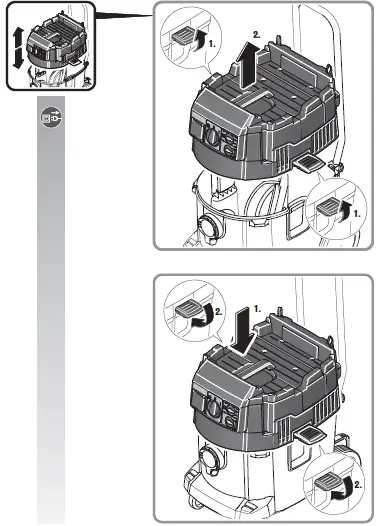 1.
2.
1.
2.
1.
2.