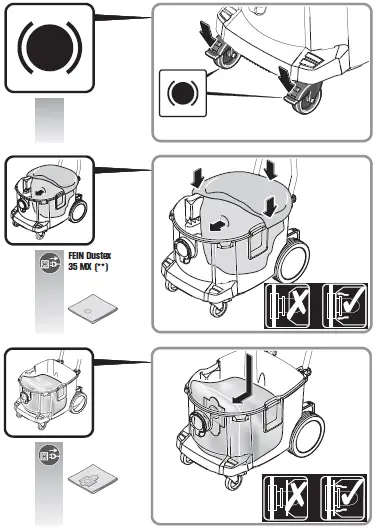 FEIN Dustex 35 MX (**)