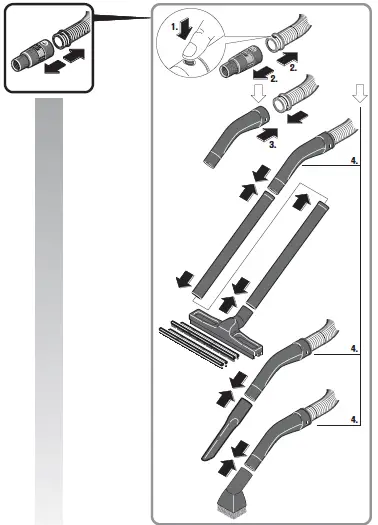 1.
2.
2.
3.
4.
4.
4.