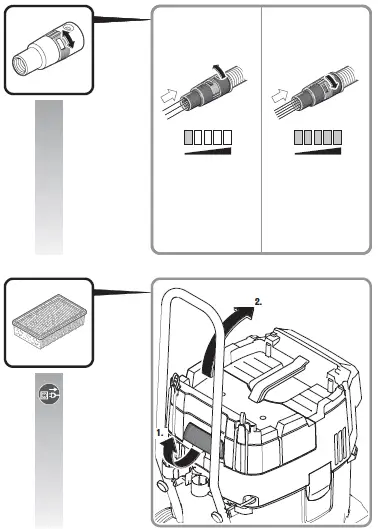 2.

1.