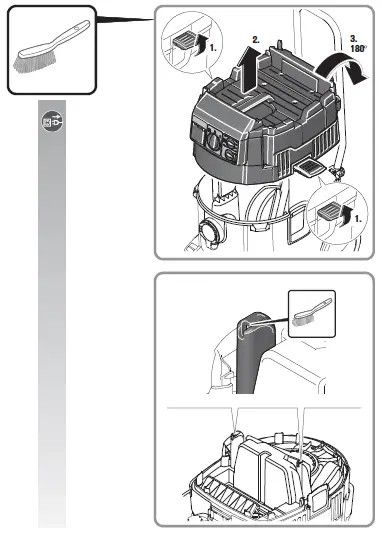 1.
2.
3.
180°
1.