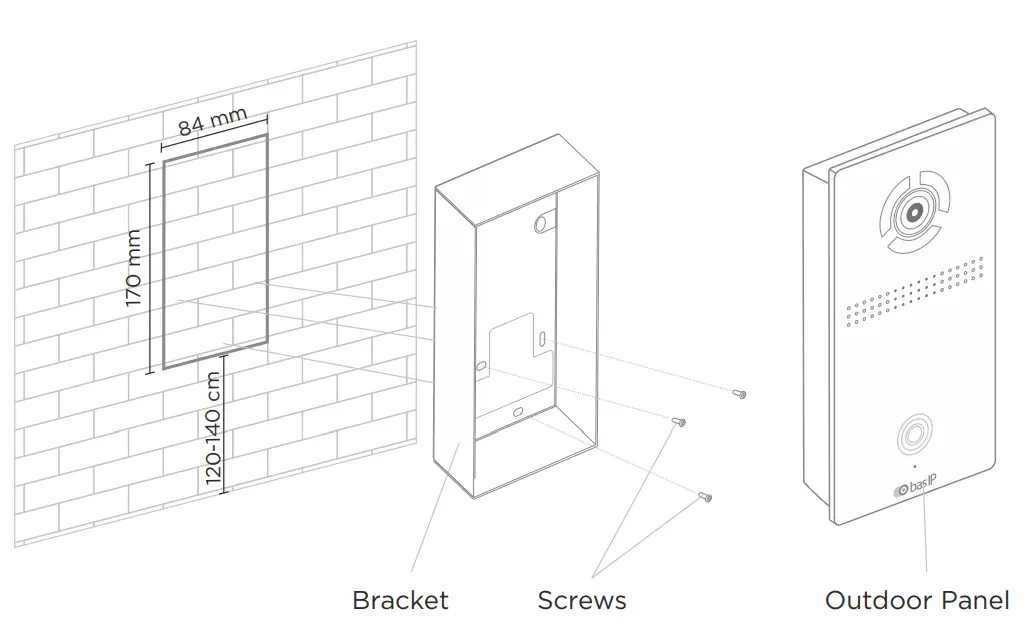 84 mm
170 mm
120-140 cm
bas IP
Bracket
Screws
Outdoor Panel