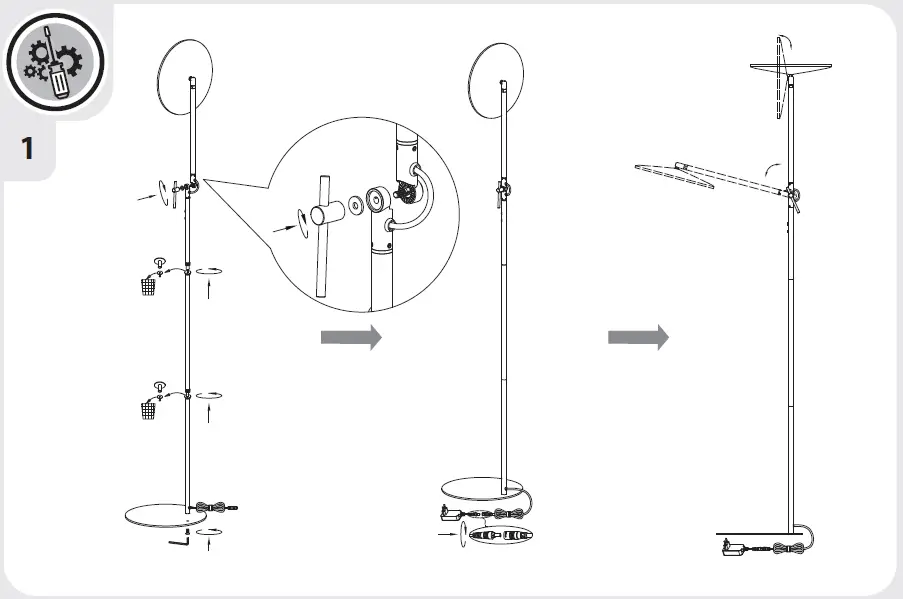 1