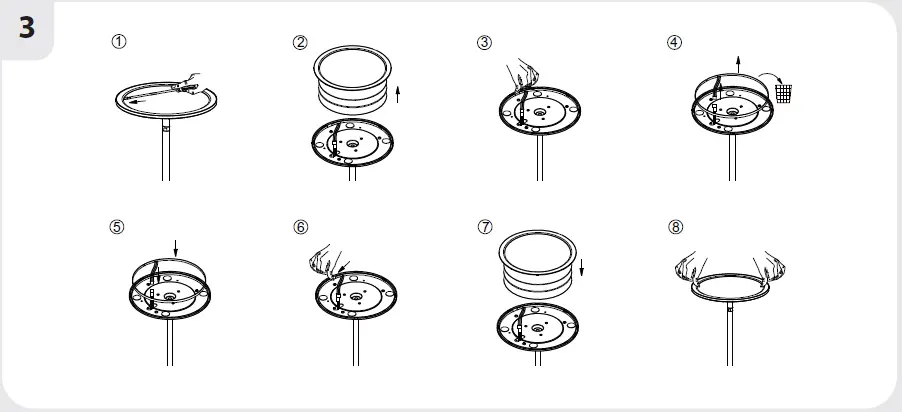 3

①

②

③

④

⑤

⑥

⑦

⑧