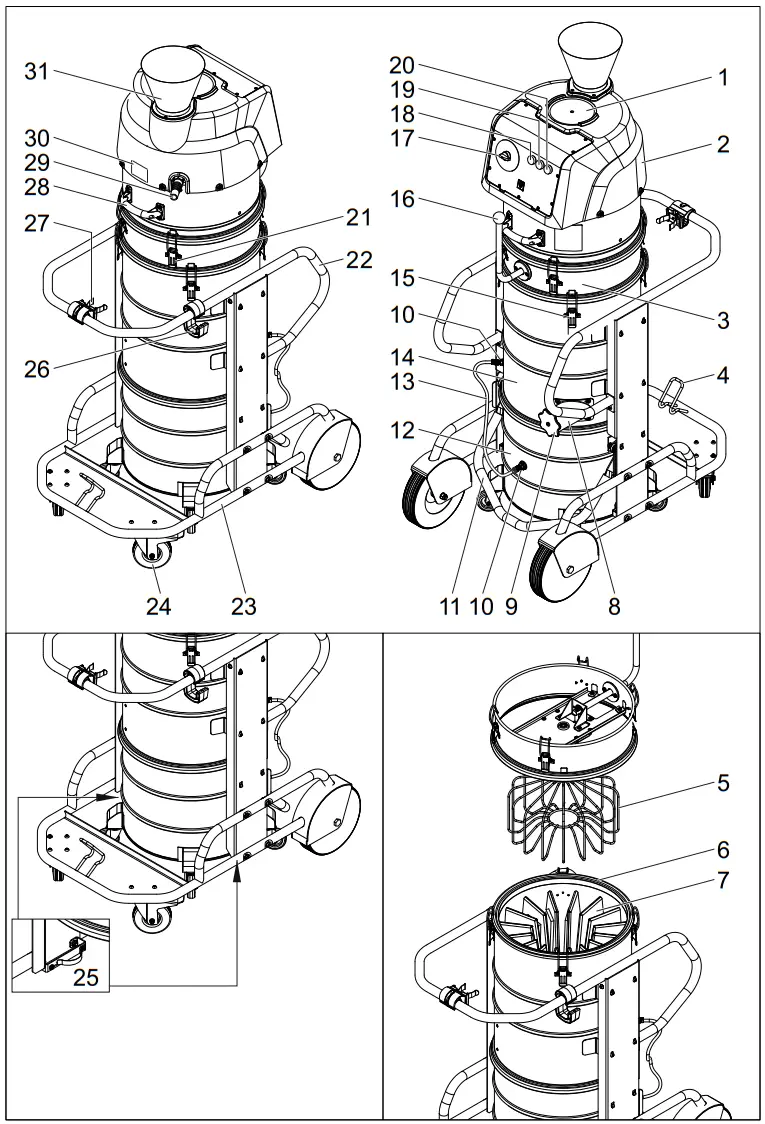 31
30
29
28
27
21
22
26
24
23
20
19
18
17
16
15
10
14
13
12
11
10
9
8
1
2
3
4
25
5
6
7