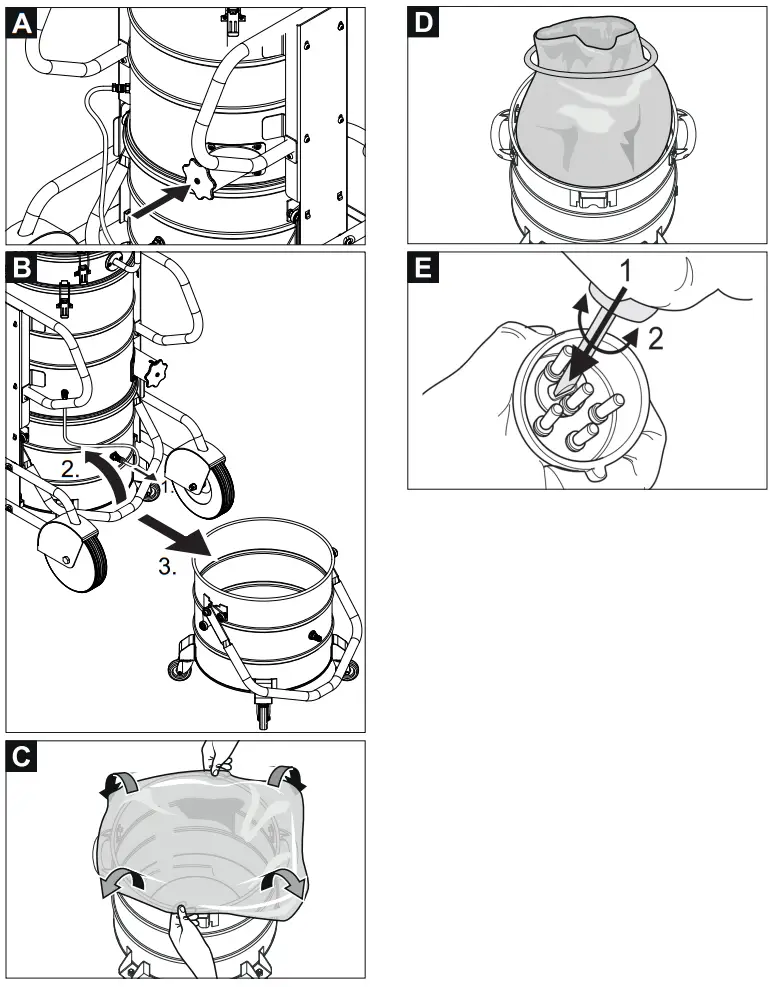 A

B

2.

1.

3.

C

D

E

1

2