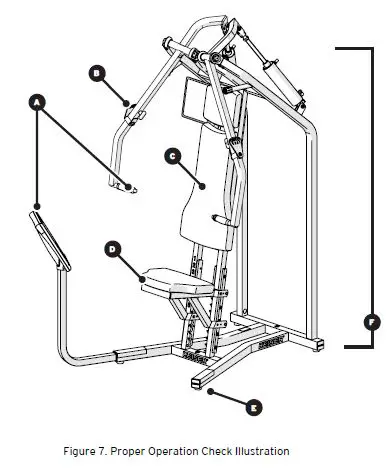 B

A

C

D

F

E

Figure 7. Proper Operation Check Illustration