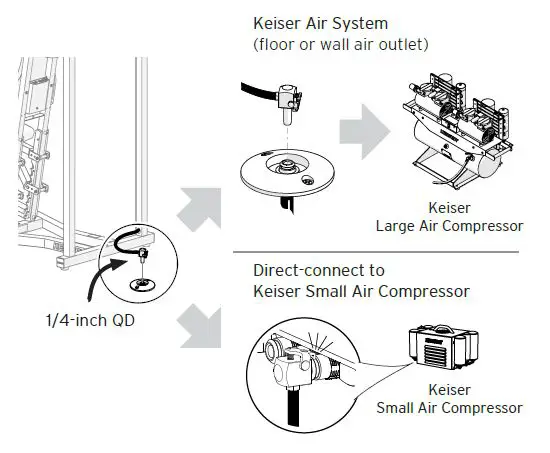 Keiser Air System
(floor or wall air outlet)

Keiser
Large Air Compressor

1/4-inch QD

Direct-connect to
Keiser Small Air Compressor

Keiser
Small Air Compressor