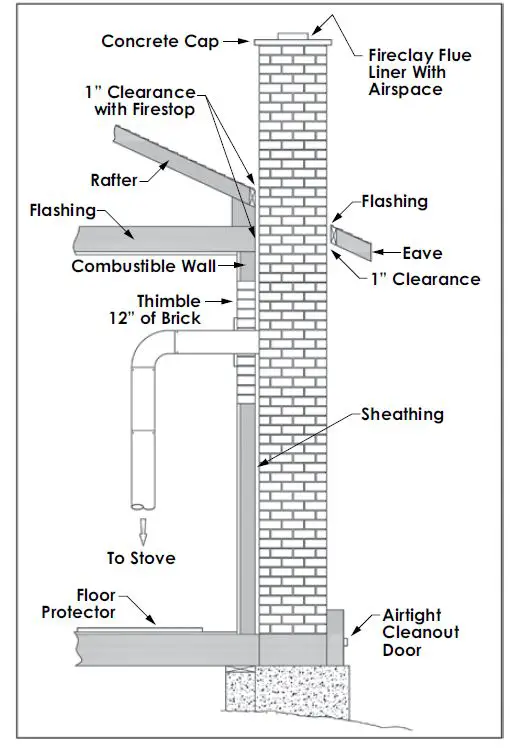 Concrete Cap

Fireclay Flue Liner With Airspace

1" Clearance with Firestop

Rafter

Flashing

Flashing

Eave

Combustible Wall

1" Clearance

Thimble 12" of Brick

Sheathing

To Stove

Floor Protector

Airtight Cleanout Door