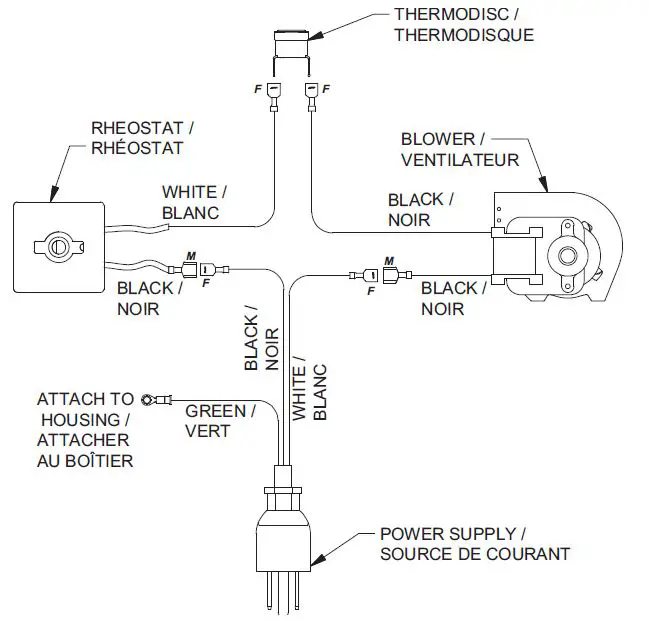 THERMODISC /
THERMODISQUE

F F

RHEOSTAT /
RHÉOSTAT

BLOWER /
VENTILATEUR

WHITE /
BLANC

BLACK /
NOIR

M
F
BLACK /
NOIR

M
F
BLACK /
NOIR

BLACK /
NOIR

WHITE /
BLANC

ATTACH TO
HOUSING /
ATTACHER
AU BOÎTIER

GREEN /
VERT

POWER SUPPLY /
SOURCE DE COURANT