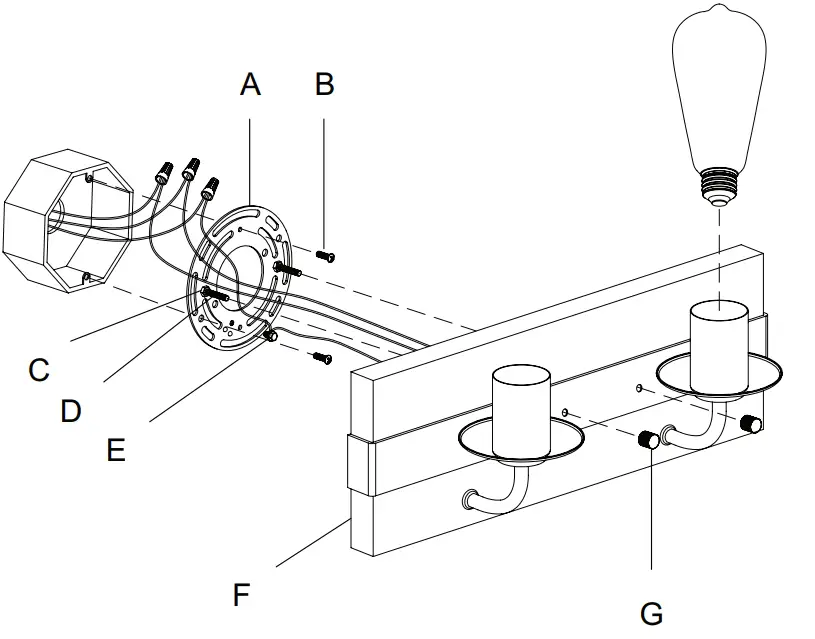 A
B
C
D
E
F
G