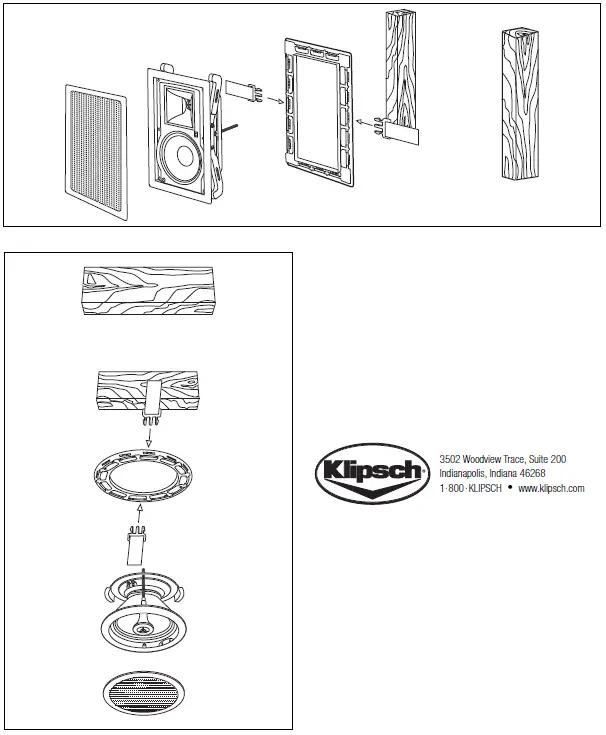 Klipsch

3502 Woodview Trace, Suite 200
Indianapolis, Indiana 46268
1·800·KLIPSCH • www.klipsch.com