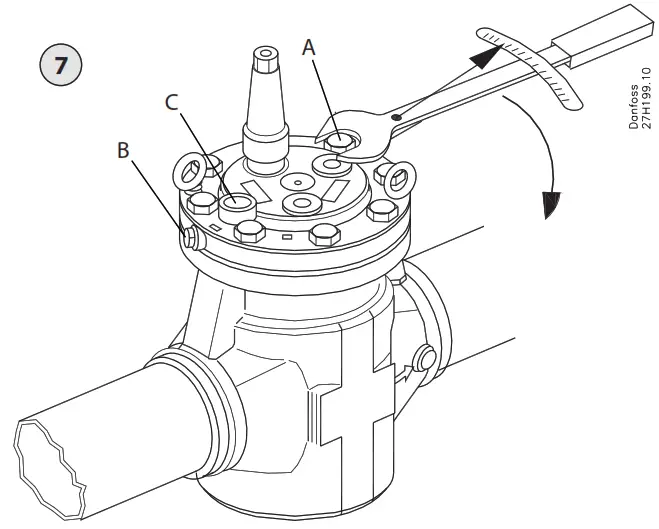 7

A

C

B

Danfoss
27H199.10