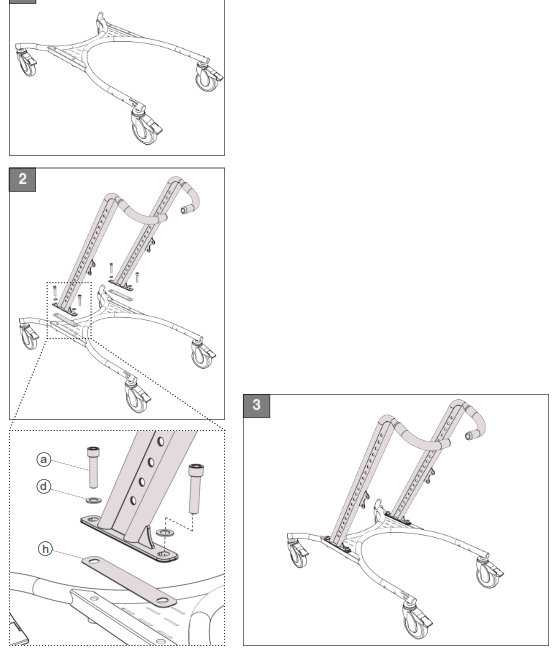 2

a

d

h

3