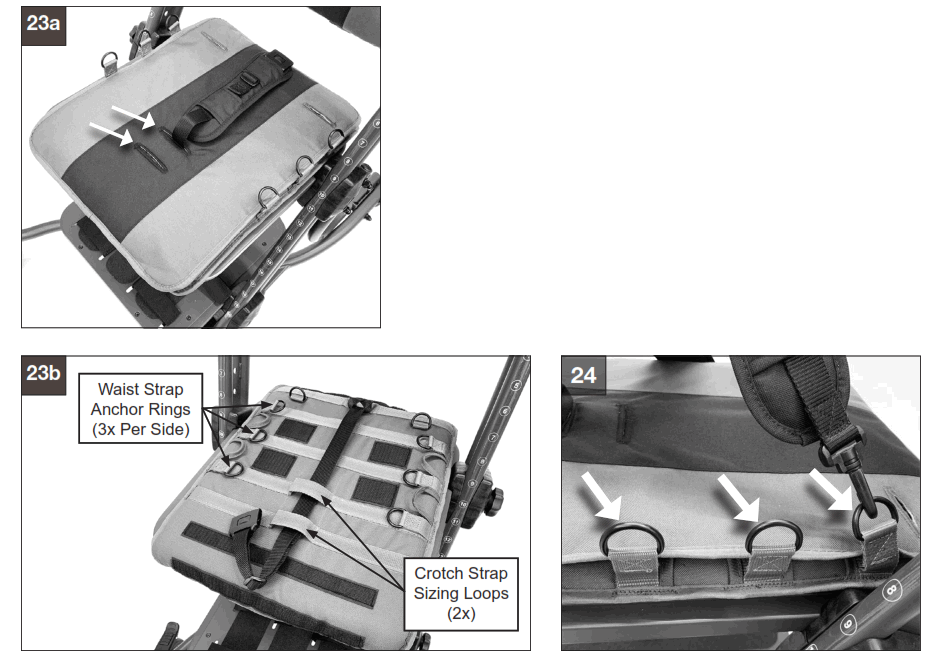 23a

23b

Waist Strap Anchor Rings (3x Per Side)

Crotch Strap Sizing Loops (2x)

24

8

9