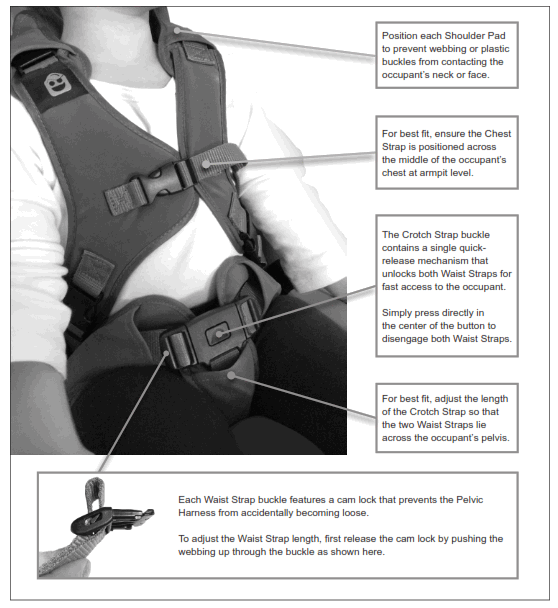 Position each Shoulder Pad to prevent webbing or plastic buckles from contacting the occupant's neck or face.

For best fit, ensure the Chest Strap is positioned across the middle of the occupant's chest at armpit level.

The Crotch Strap buckle contains a single quick-release mechanism that unlocks both Waist Straps for fast access to the occupant.

Simply press directly in the center of the button to disengage both Waist Straps.

For best fit, adjust the length of the Crotch Strap so that the two Waist Straps lie across the occupant's pelvis.

Each Waist Strap buckle features a cam lock that prevents the Pelvic Harness from accidentally becoming loose.

To adjust the Waist Strap length, first release the cam lock by pushing the webbing up through the buckle as shown here.