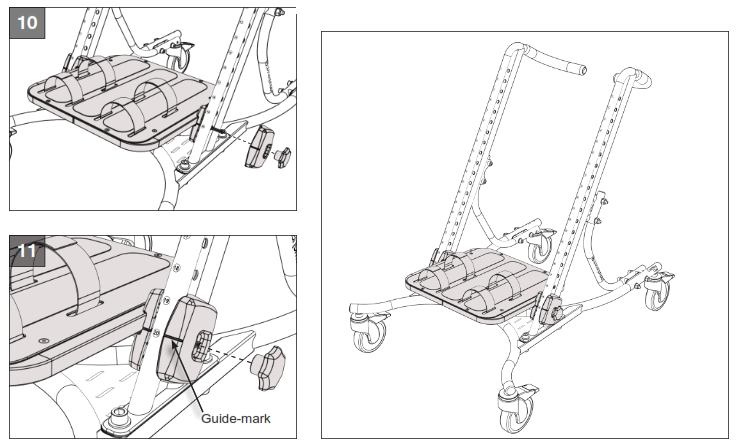 10

11

Guide-mark