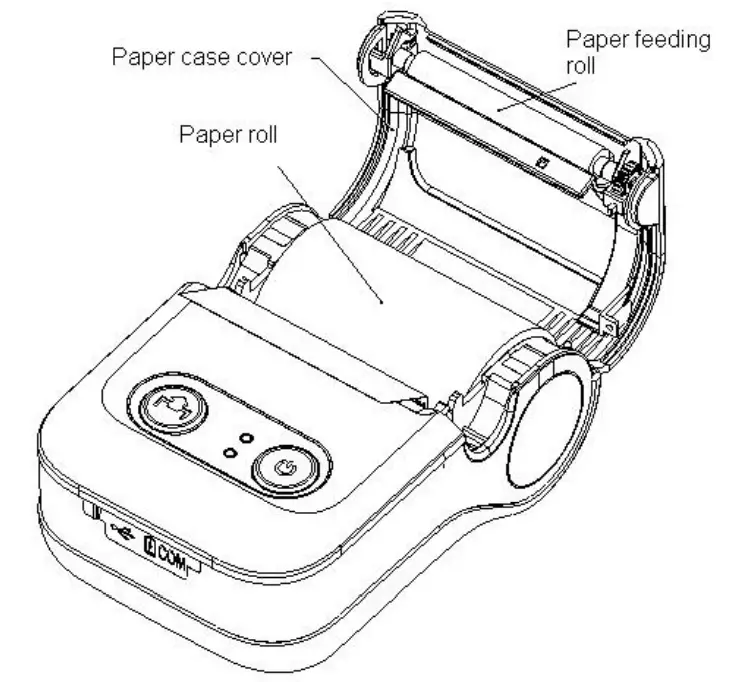 Paper case cover

Paper feeding roll

Paper roll

COM