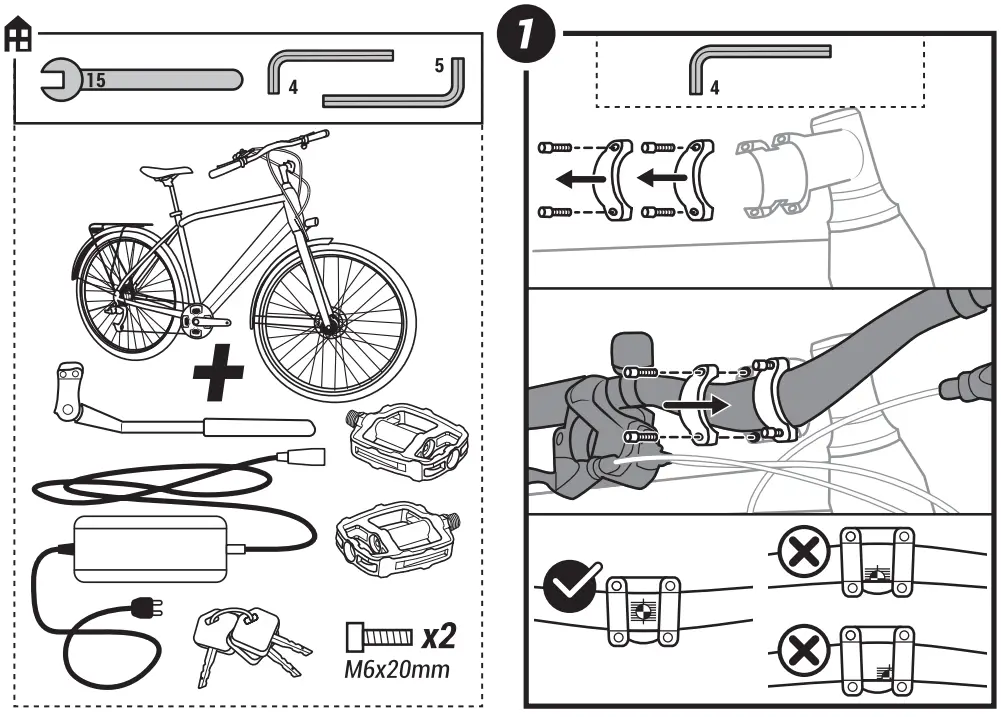 15
4
5
x2
M6x20mm
1
4