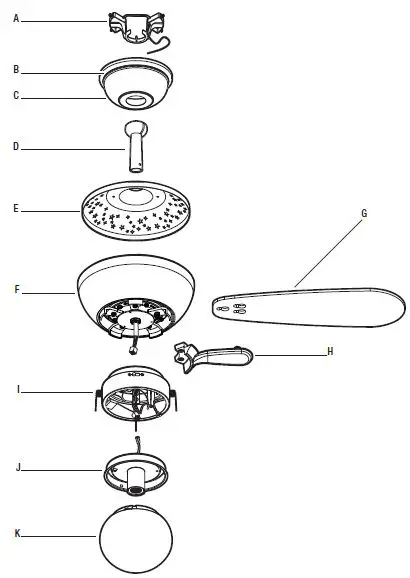 A
B
C
D
E
G
F
H
I
J
K