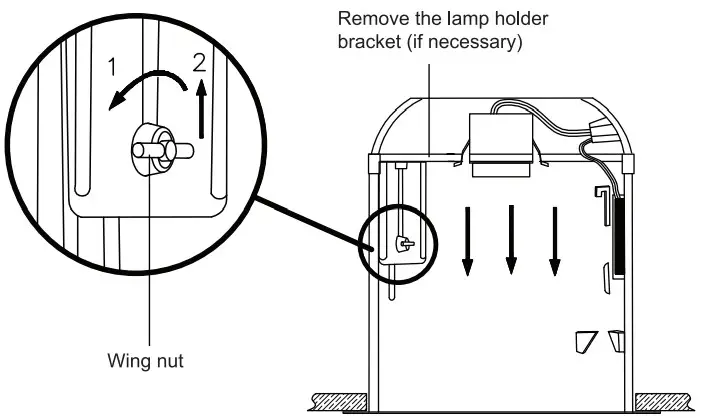 Remove the lamp holder bracket (if necessary)

1

2

Wing nut