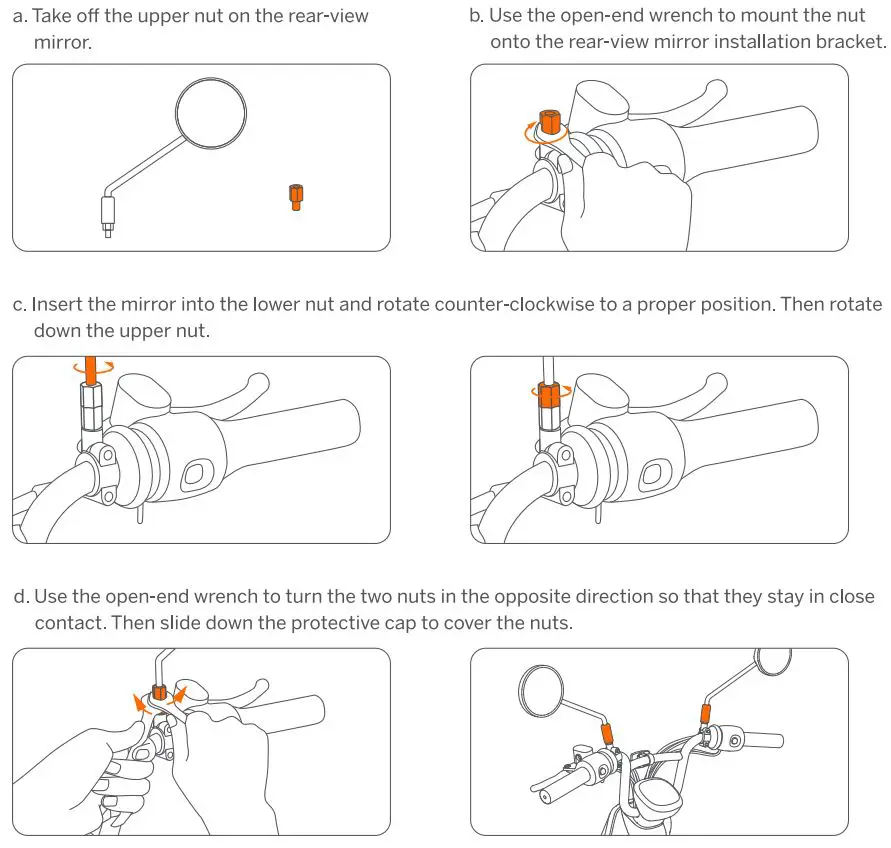 a. Take off the upper nut on the rear-view mirror.

b. Use the open-end wrench to mount the nut onto the rear-view mirror installation bracket.

c. Insert the mirror into the lower nut and rotate counter-clockwise to a proper position. Then rotate down the upper nut.

d. Use the open-end wrench to turn the two nuts in the opposite direction so that they stay in close contact. Then slide down the protective cap to cover the nuts.