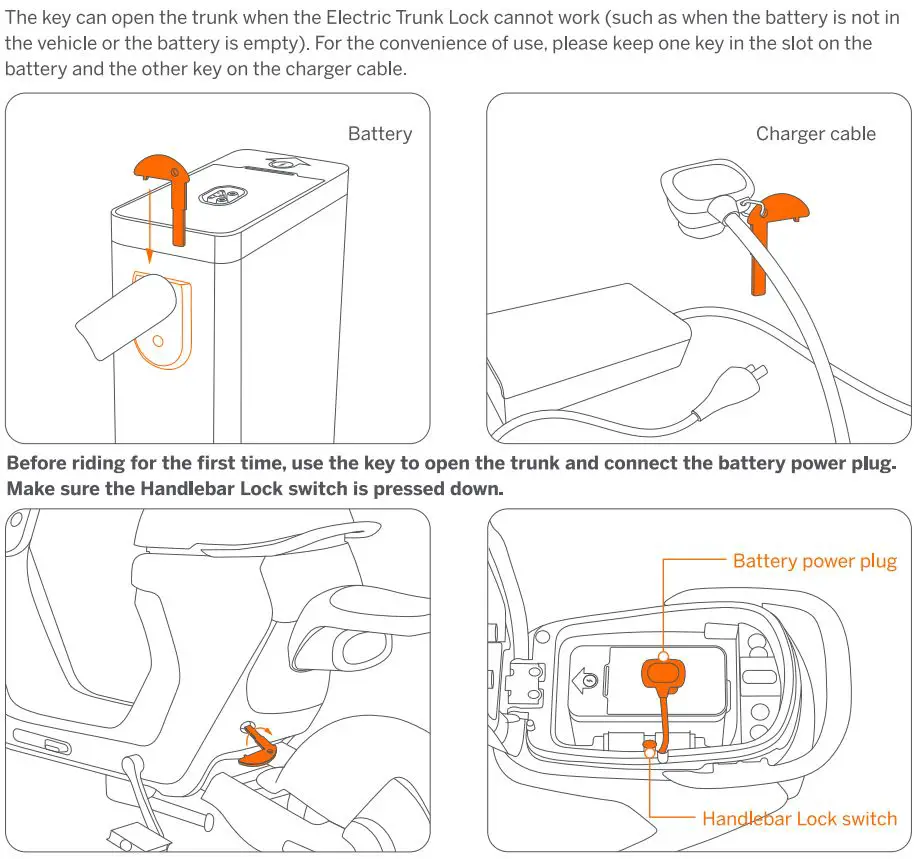 The key can open the trunk when the Electric Trunk Lock cannot work (such as when the battery is not in the vehicle or the battery is empty). For the convenience of use, please keep one key in the slot on the battery and the other key on the charger cable.

Battery

Charger cable

Before riding for the first time, use the key to open the trunk and connect the battery power plug. Make sure the Handlebar Lock switch is pressed down.

Battery power plug

Handlebar Lock switch