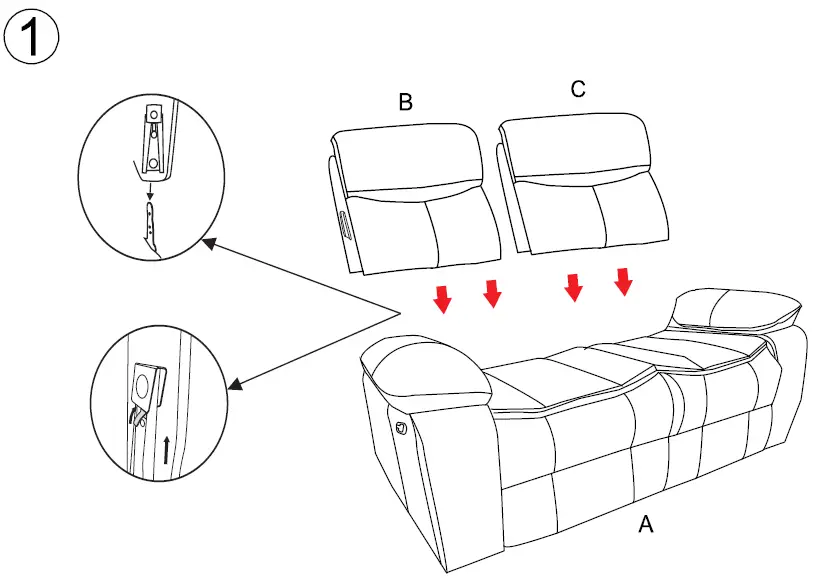 ①

B

C

A