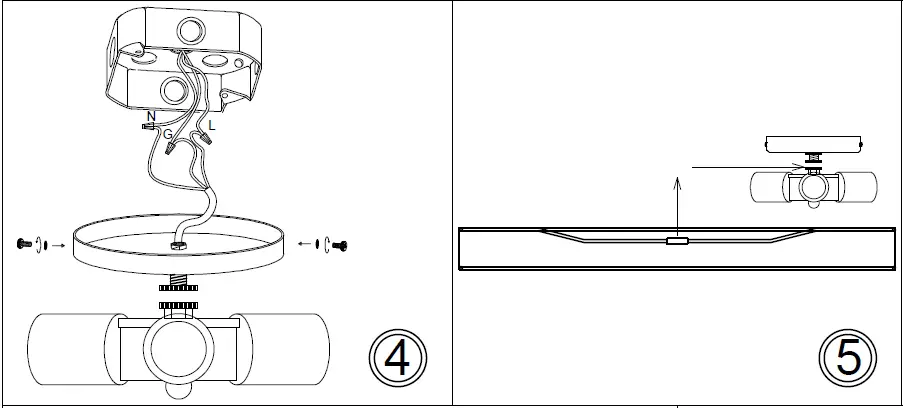 N
G
L
4
5