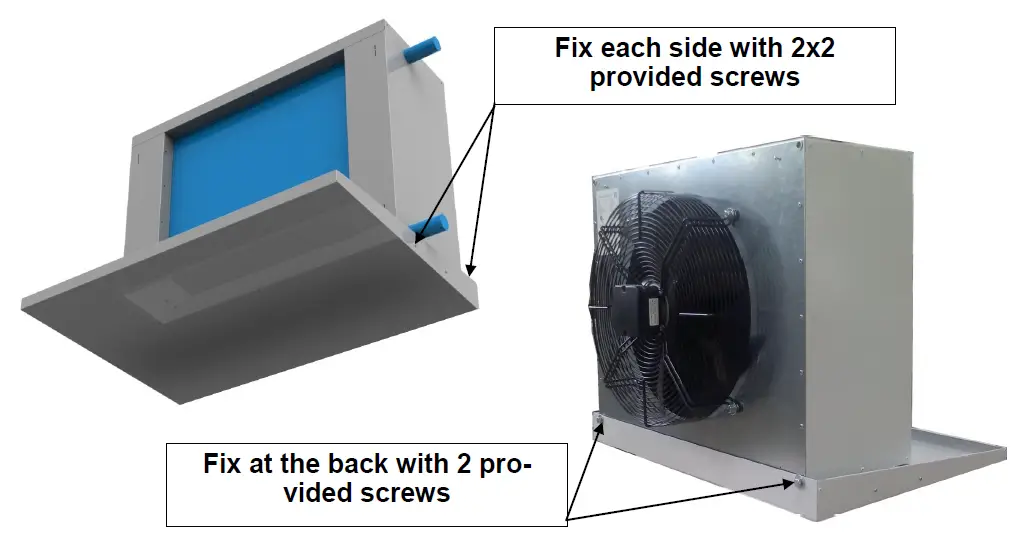 Fix each side with 2x2 provided screws

Fix at the back with 2 provided screws