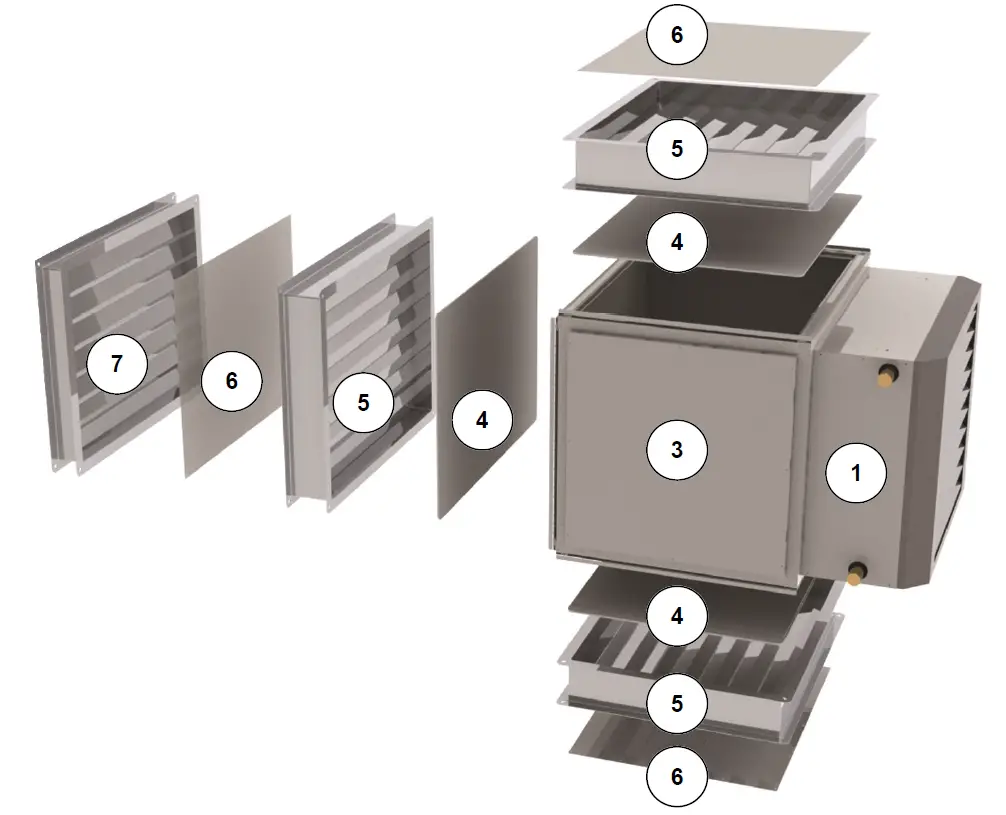 6
5
4
7
6
5
4
3
1
4
5
6