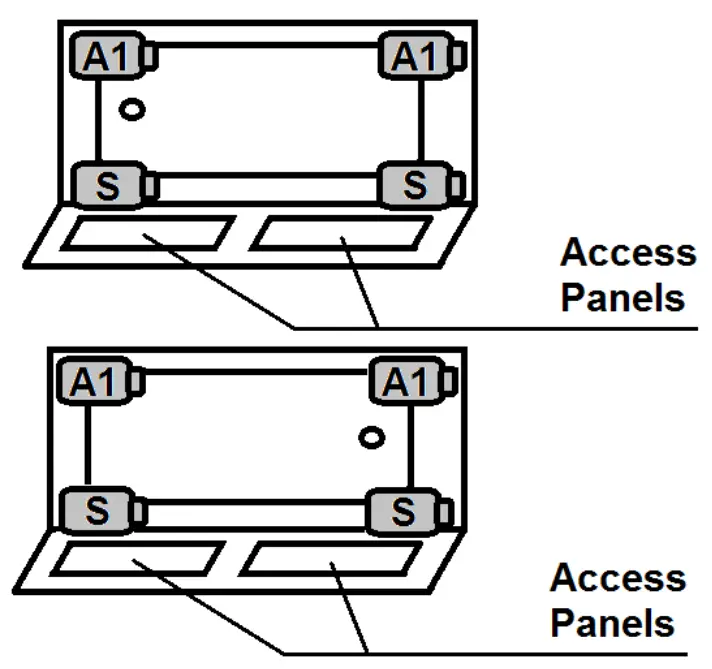 A1
A1
S
S
Access Panels

A1
A1
S
S
Access Panels