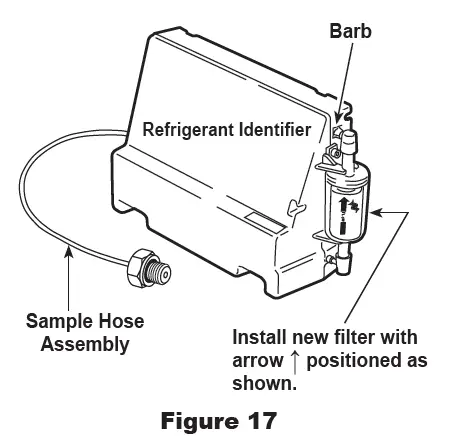 Barb

Refrigerant Identifier

Sample Hose Assembly

Install new filter with arrow ↑ positioned as shown.

Figure 17