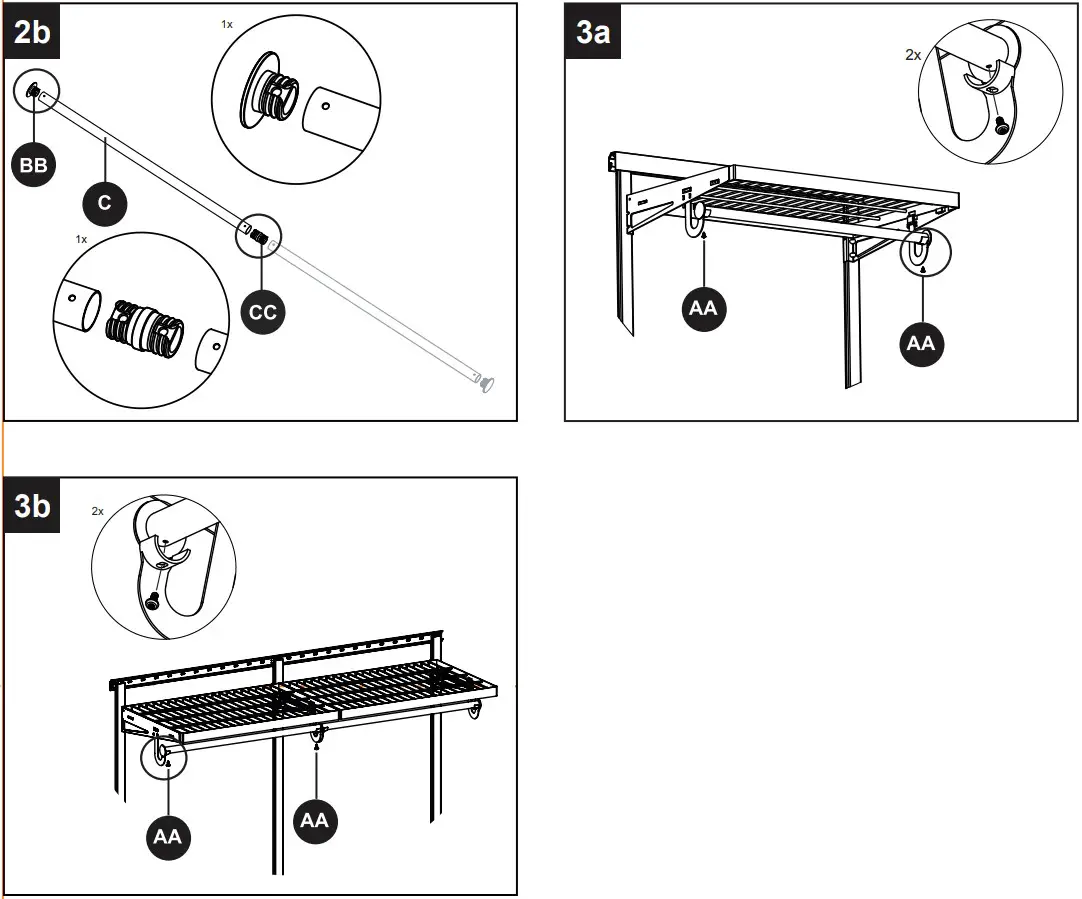 2b

1x

BB

C

1x

CC

3a

2x

AA

AA

3b

2x

AA

AA