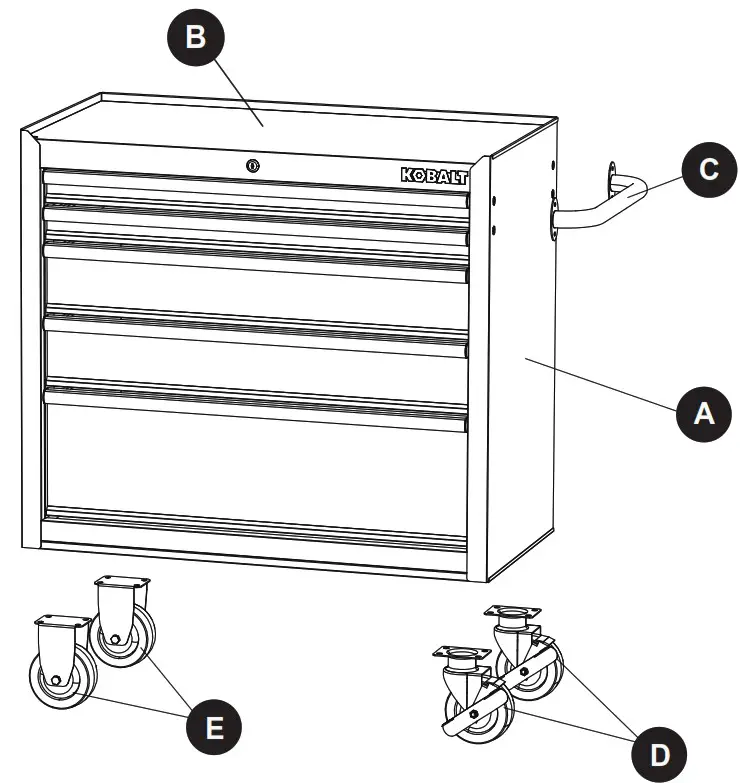 B
KOBALT
C
A
E
D