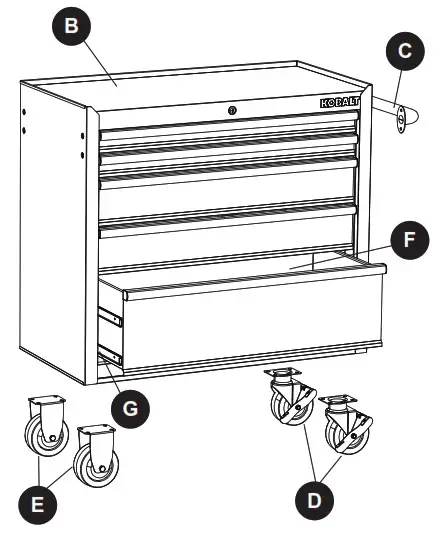 B

C

KOBALT

F

G

E

D