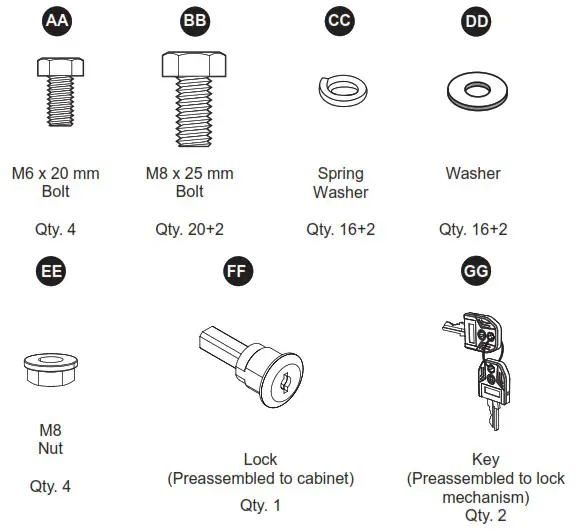 AA

M6 x 20 mm
Bolt

Qty. 4

BB

M8 x 25 mm
Bolt

Qty. 20+2

CC

Spring
Washer

Qty. 16+2

DD

Washer

Qty. 16+2

EE

M8
Nut

Qty. 4

FF

Lock
(Preassembled to cabinet)

Qty. 1

GG

Key
(Preassembled to lock mechanism)
Qty. 2