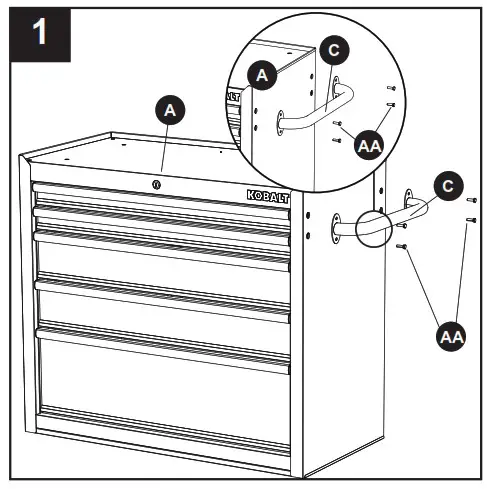 1

A

C

A

AA

KOBALT

C

AA