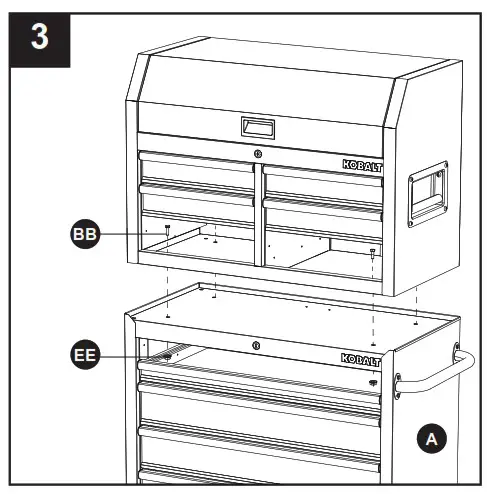 3

KOBALT

BB

EE

KOBALT

A