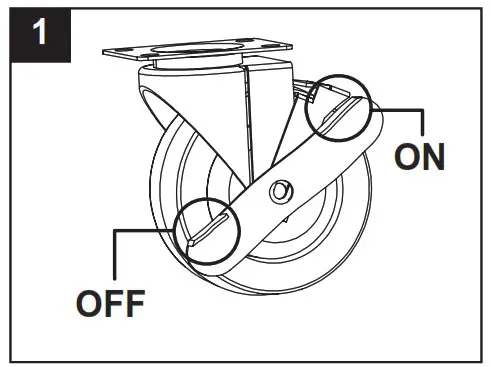 1

ON

OFF