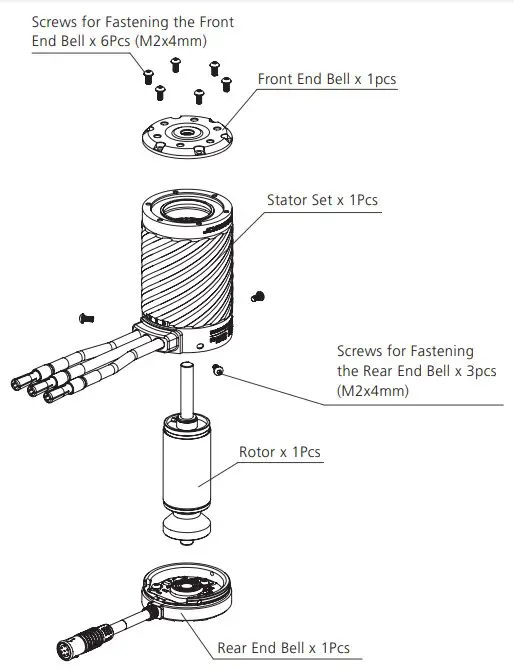 Screws for Fastening the Front End Bell x 6Pcs (M2x4mm)

Front End Bell x 1pcs

Stator Set x 1Pcs

Screws for Fastening the Rear End Bell x 3pcs (M2x4mm)

Rotor x 1Pcs

Rear End Bell x 1Pcs