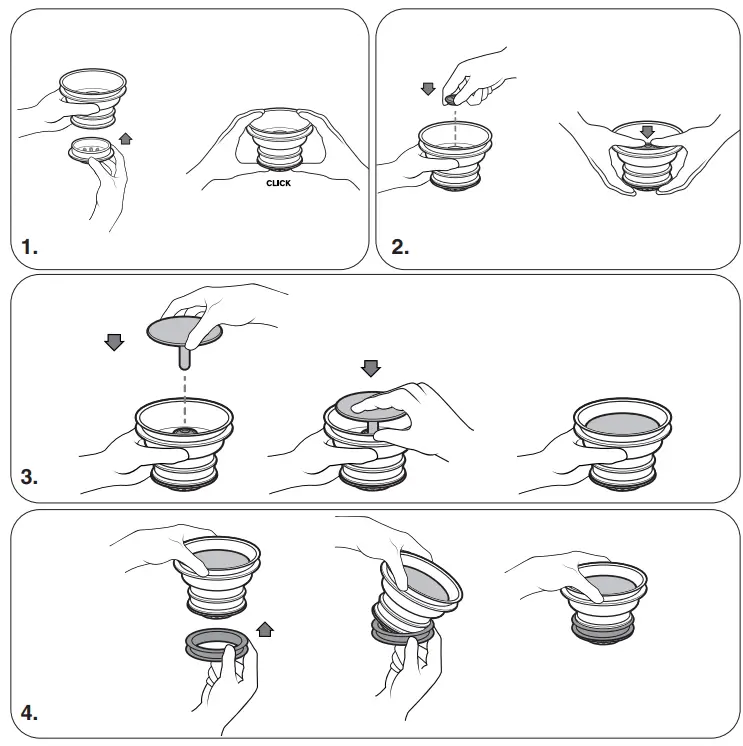 CLICK

1.

2.

3.

4.