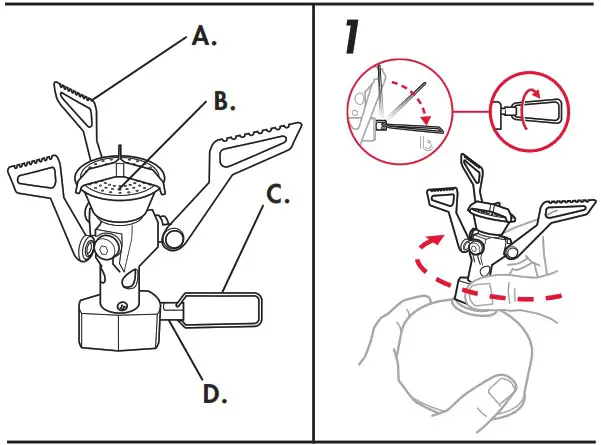 A.

B.

C.

D.

1