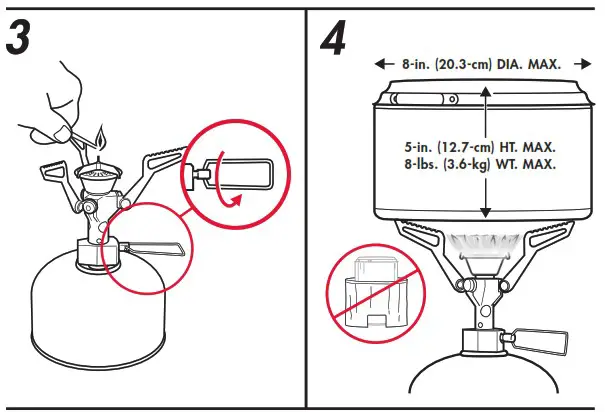 3

4

8-in. (20.3-cm) DIA. MAX.

5-in. (12.7-cm) HT. MAX.
8-lbs. (3.6-kg) WT. MAX.