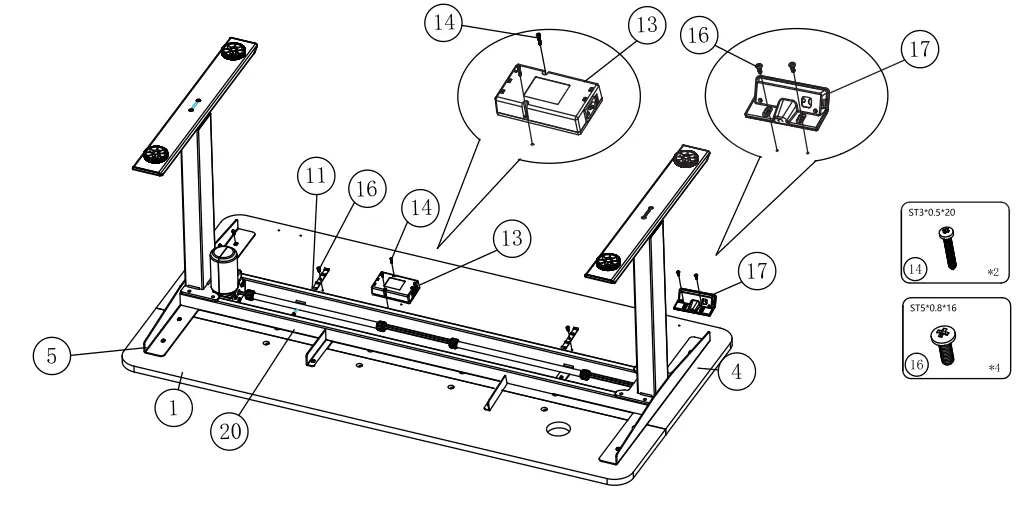 14
13
16
17
11
16
14
13
17
5
4
1
20
ST3*0.5*20
14
*2
ST5*0.8*16
16
*4