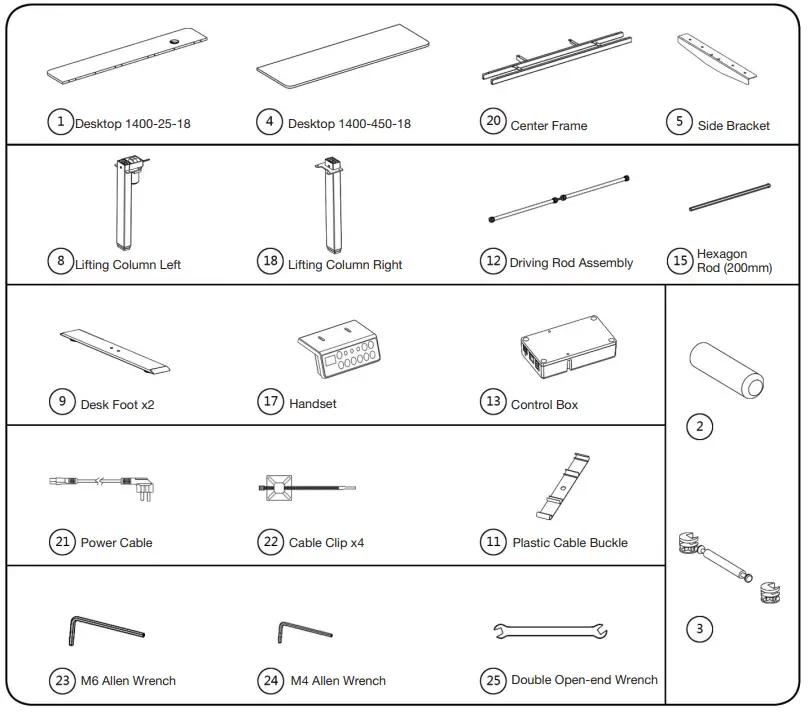 1 Desktop 1400-25-18

4 Desktop 1400-450-18

20 Center Frame

5 Side Bracket

8 Lifting Column Left

18 Lifting Column Right

12 Driving Rod Assembly

15 Hexagon Rod (200mm)

9 Desk Foot x2

17 Handset

13 Control Box

2

21 Power Cable

22 Cable Clip x4

11 Plastic Cable Buckle

3

23 M6 Allen Wrench

24 M4 Allen Wrench

25 Double Open-end Wrench