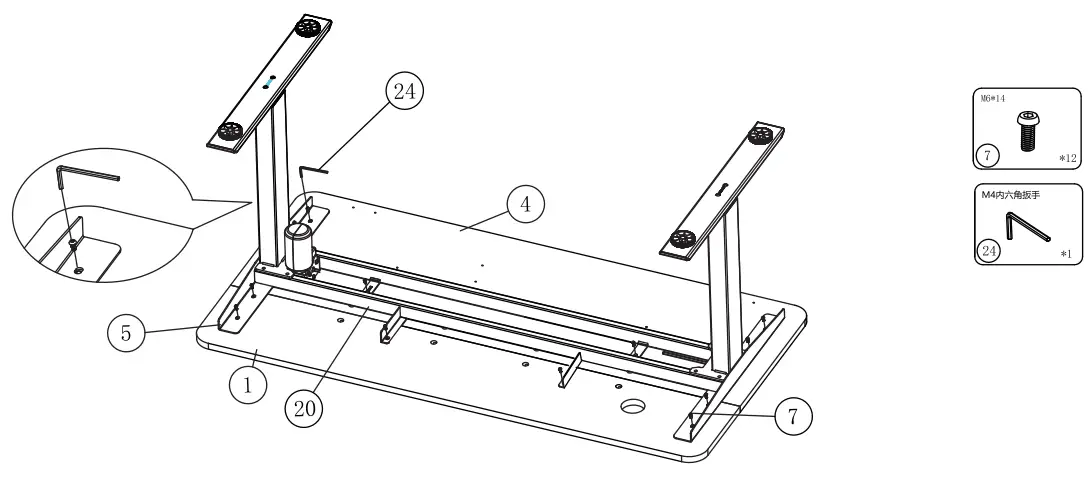 24

4

5

1

20

7

M6*14

7

*12

M4内六角扳手

24

*1