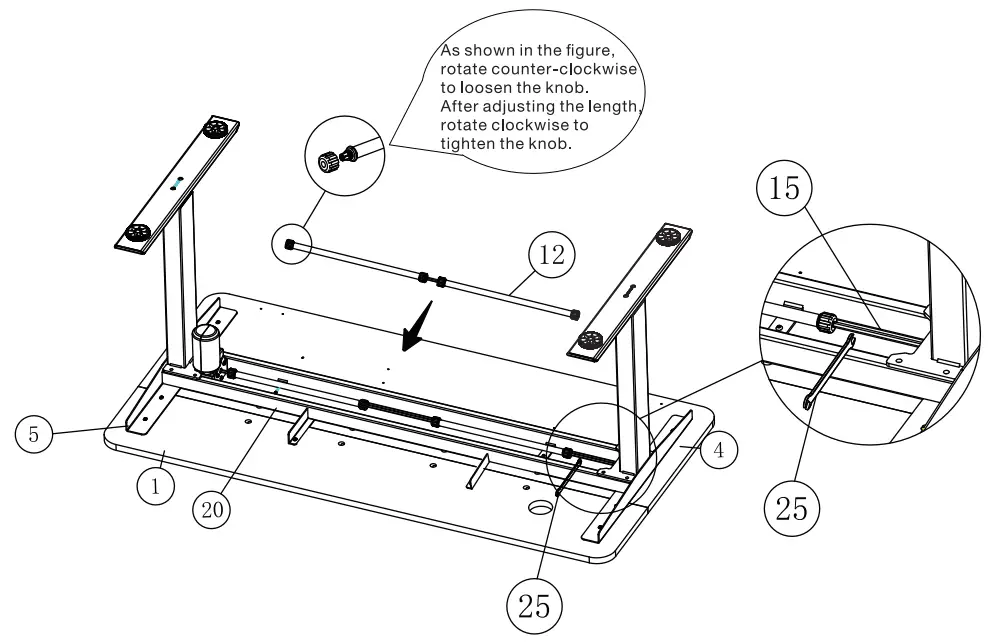 As shown in the figure, rotate counter-clockwise to loosen the knob. After adjusting the length, rotate clockwise to tighten the knob.

12

15

5

4

1

20

25

25