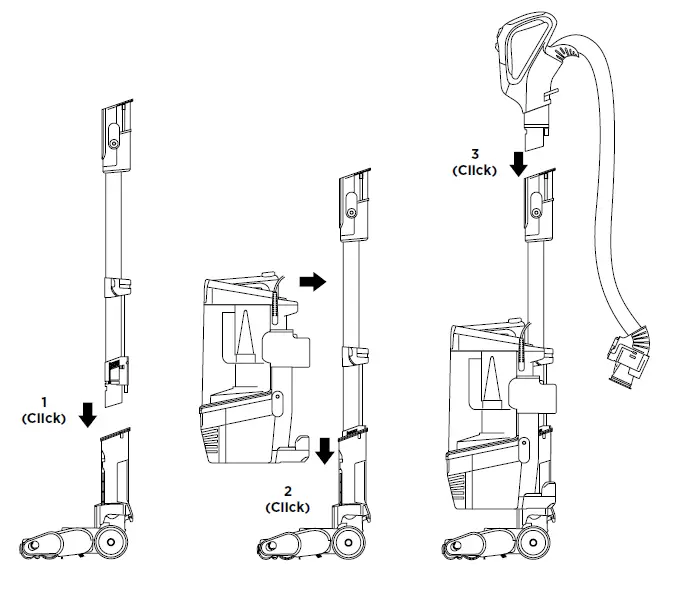 1
(Click)

2
(Click)

3
(Click)