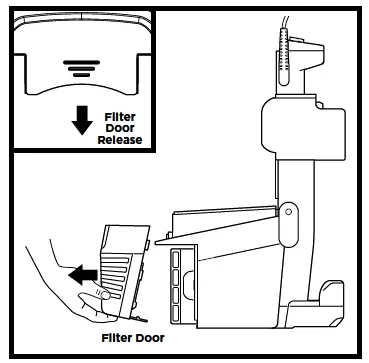 Filter Door Release

Filter Door